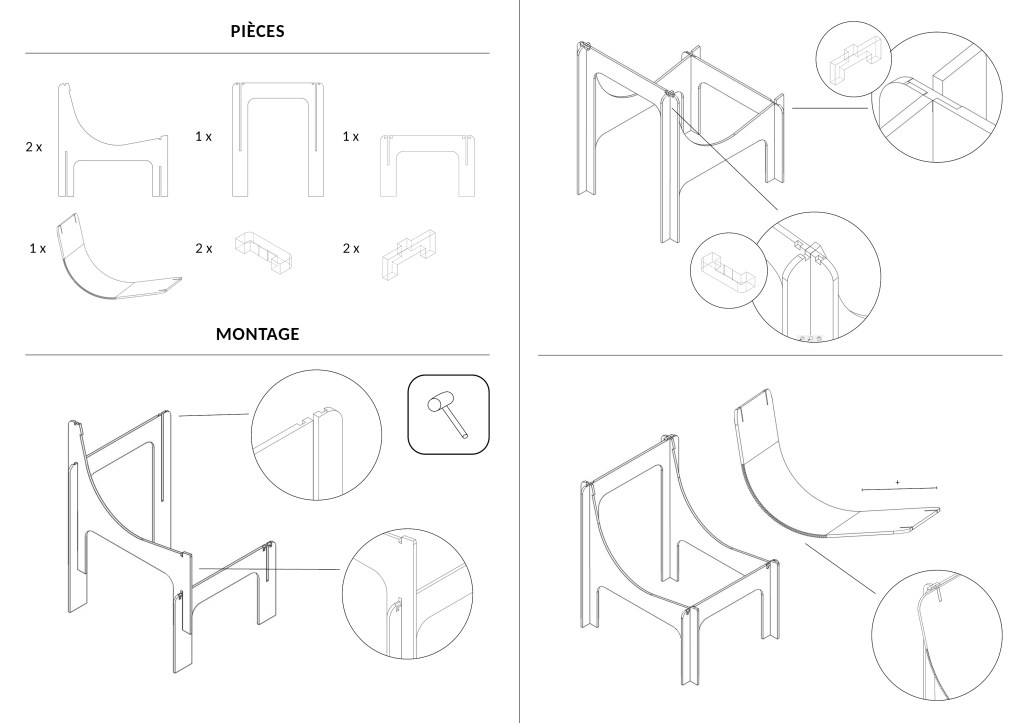 PIÈCES

2 x

1 x

1 x

1 x

2 x

2 x

MONTAGE

+